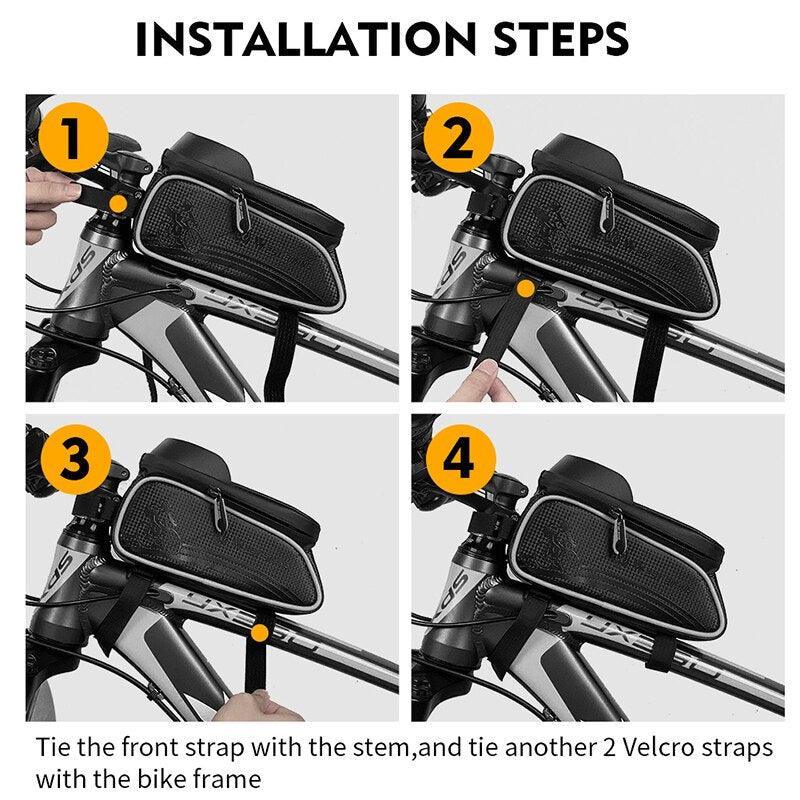 INSTALLATION STEPS

1

2

3

4

Tie the front strap with the stem,and tie another 2 Velcro straps with the bike frame