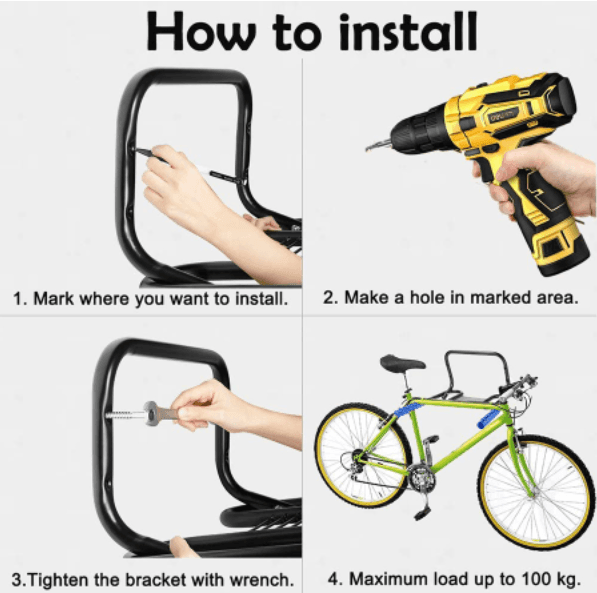 How to install

1. Mark where you want to install.

2. Make a hole in marked area.

3.Tighten the bracket with wrench.

4. Maximum load up to 100 kg.